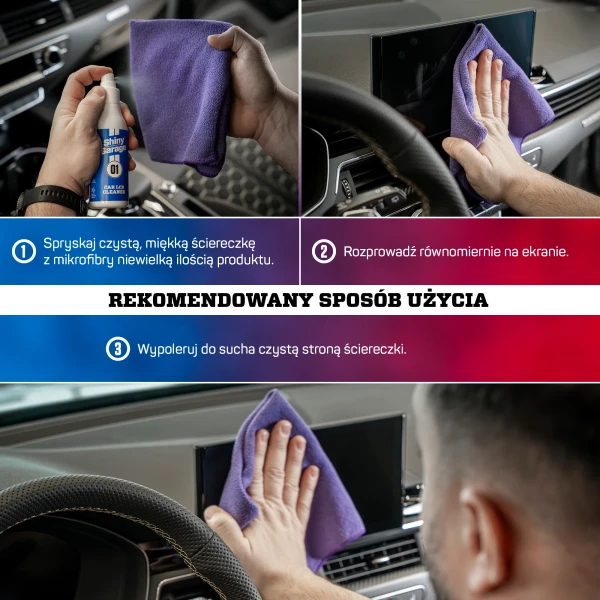 Shiny Garage
01
CAR LCD CLEANER

1 Spryskaj czystą, miękką ściereczkę z mikrofibry niewielką ilością produktu.

2 Rozprowadź równomiernie na ekranie.

REKOMENDOWANY SPOSÓB UŻYCIA

3 Wypoleruj do sucha czystą stroną ściereczki.