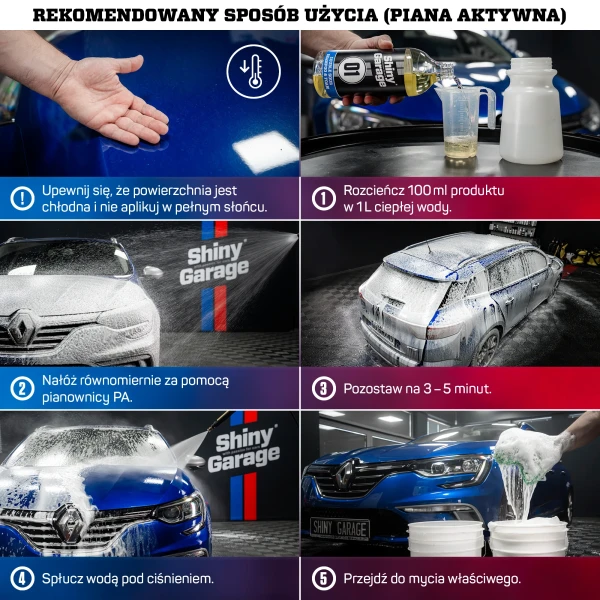 REKOMENDOWANY SPOSÓB UŻYCIA (PIANA AKTYWNA)

01
Shiny Garage

! Upewnij się, że powierzchnia jest chłodna i nie aplikuj w pełnym słońcu.

1 Rozcieńcz 100 ml produktu w 1L ciepłej wody.

Shiny Garage

2 Nałóż równomiernie za pomocą pianownicy PA.

3 Pozostaw na 3 – 5 minut.

Shiny Garage

SHINY GARAGE

4 Spłucz wodą pod ciśnieniem.

5 Przejdź do mycia właściwego.